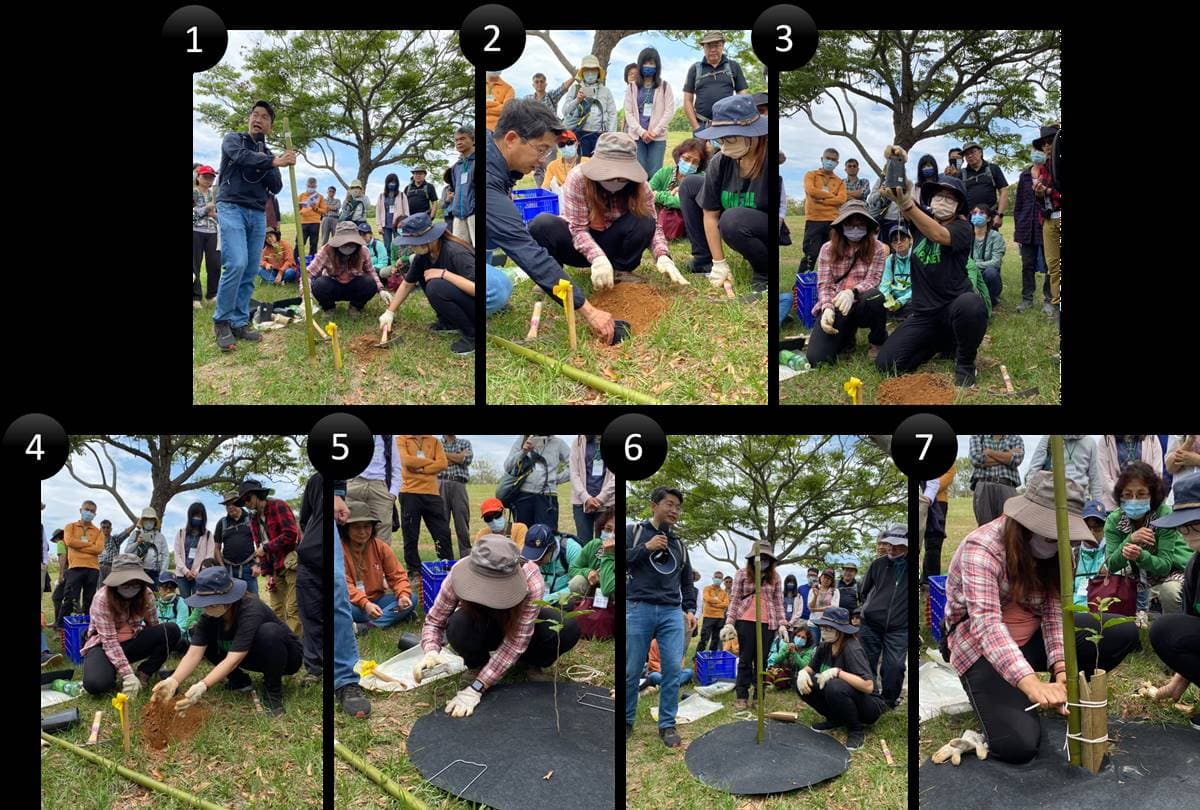 1
2
3
4
5
6
7